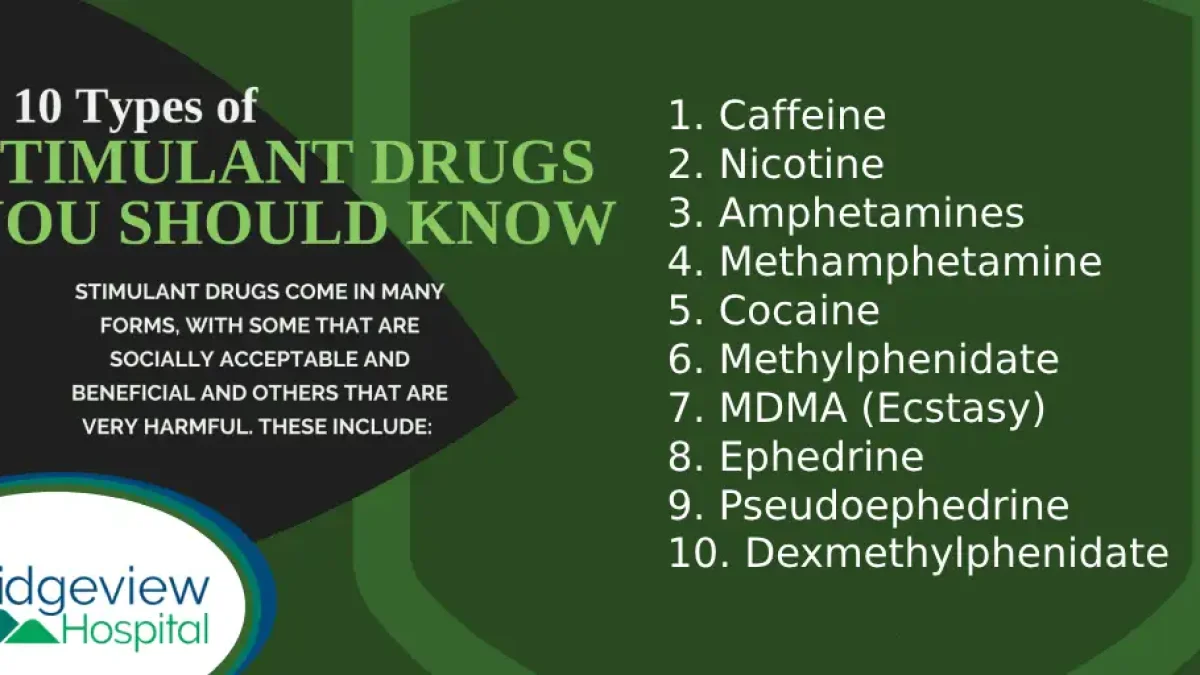 10 Types of
TIMULANT DRUGS
OU SHOULD KNOW

STIMULANT DRUGS COME IN MANY FORMS, WITH SOME THAT ARE SOCIALLY ACCEPTABLE AND BENEFICIAL AND OTHERS THAT ARE VERY HARMFUL. THESE INCLUDE:

idgeview
Hospital

1. Caffeine
2. Nicotine
3. Amphetamines
4. Methamphetamine
5. Cocaine
6. Methylphenidate
7. MDMA (Ecstasy)
8. Ephedrine
9. Pseudoephedrine
10. Dexmethylphenidate