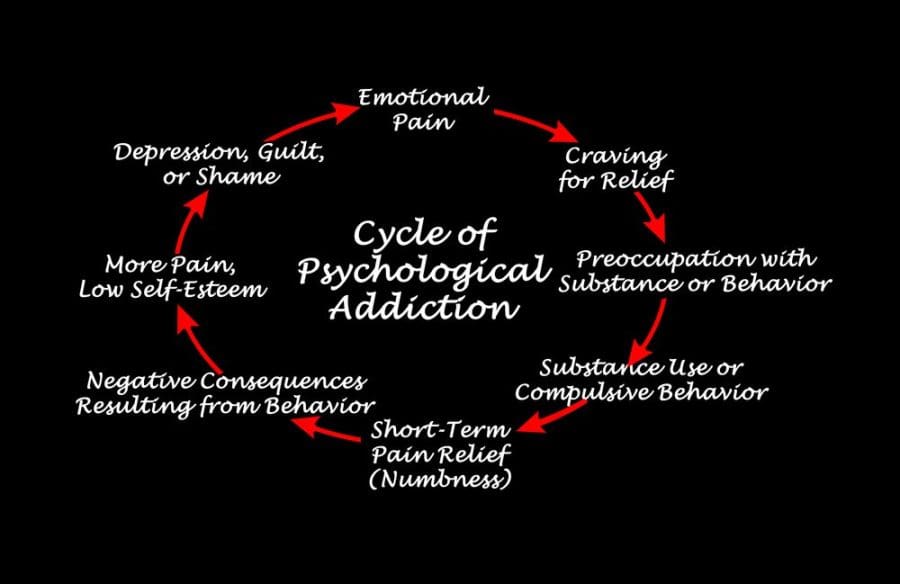 Cycle of Psychological Addiction

Emotional Pain

Craving for Relief

Preoccupation with Substance or Behavior

Substance Use or Compulsive Behavior

Short-Term Pain Relief (Numbness)

Negative Consequences Resulting from Behavior

More Pain, Low Self-Esteem

Depression, Guilt, or Shame