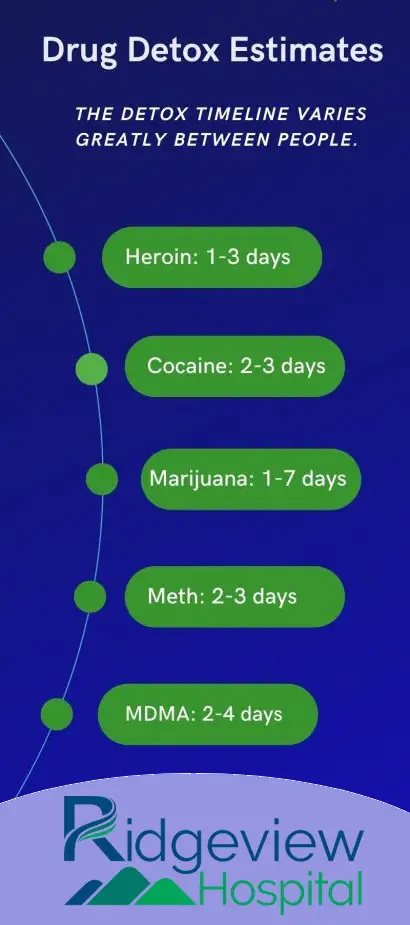 Drug Detox Estimates

THE DETOX TIMELINE VARIES GREATLY BETWEEN PEOPLE.

Heroin: 1-3 days

Cocaine: 2-3 days

Marijuana: 1-7 days

Meth: 2-3 days

MDMA: 2-4 days

Ridgeview
Hospital