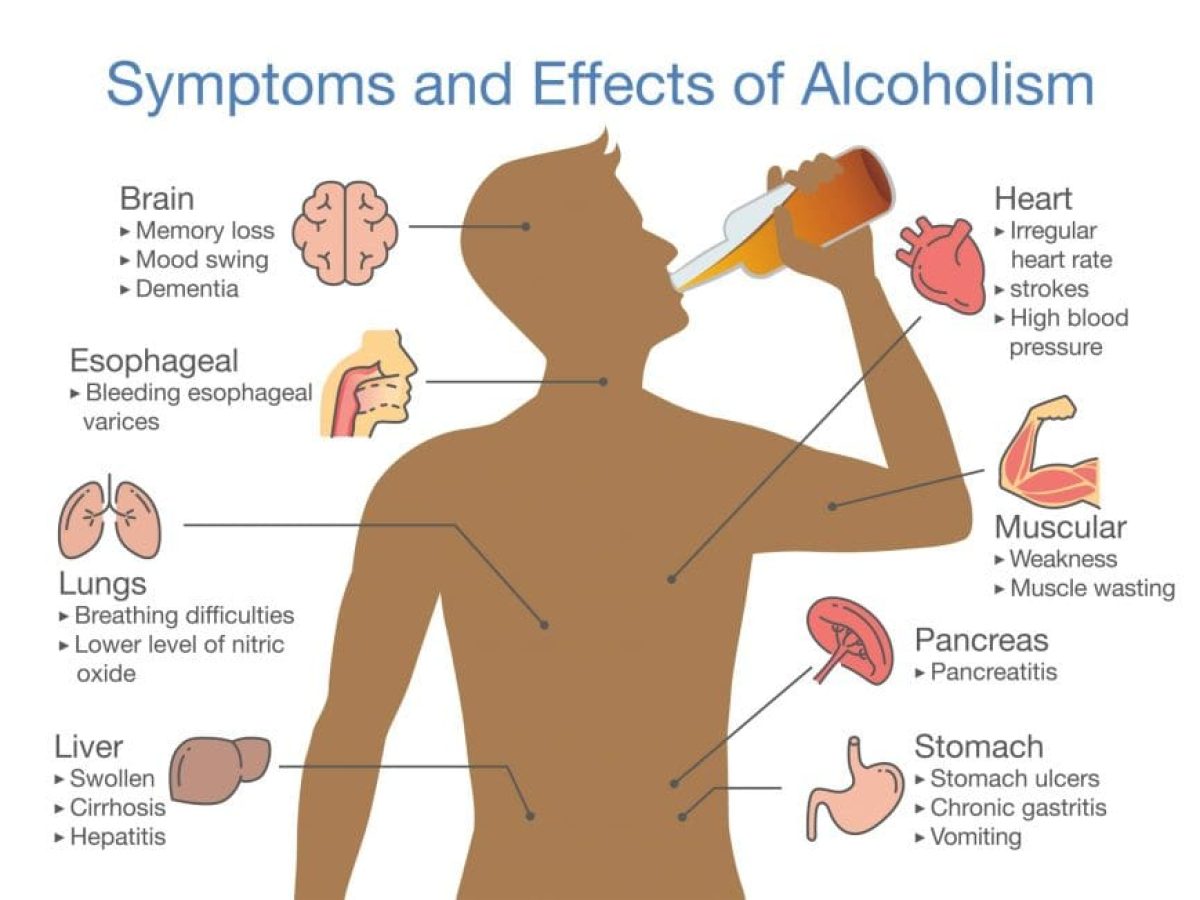 Symptoms and Effects of Alcoholism

Brain
▸ Memory loss
▸ Mood swing
▸ Dementia

Esophageal
▸ Bleeding esophageal varices

Lungs
▸ Breathing difficulties
▸ Lower level of nitric oxide

Liver
▸ Swollen
▸ Cirrhosis
▸ Hepatitis

Heart
▸ Irregular heart rate
▸ strokes
▸ High blood pressure

Muscular
▸ Weakness
▸ Muscle wasting

Pancreas
▸ Pancreatitis

Stomach
▸ Stomach ulcers
▸ Chronic gastritis
▸ Vomiting